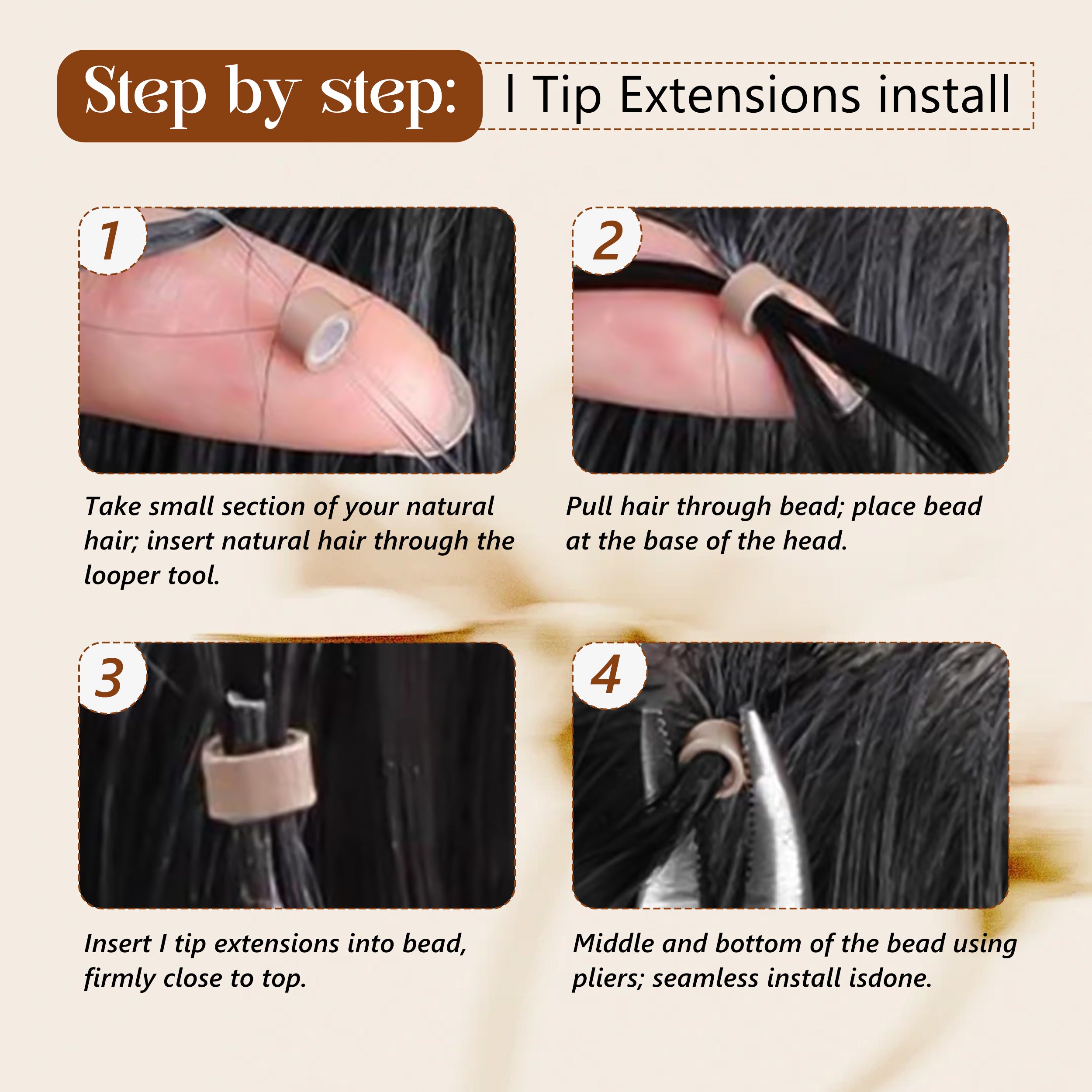 Step by step: I Tip Extensions install

1

Take small section of your natural hair; insert natural hair through the looper tool.

2

Pull hair through bead; place bead at the base of the head.

3

Insert I tip extensions into bead, firmly close to top.

4

Middle and bottom of the bead using pliers; seamless install isdone.