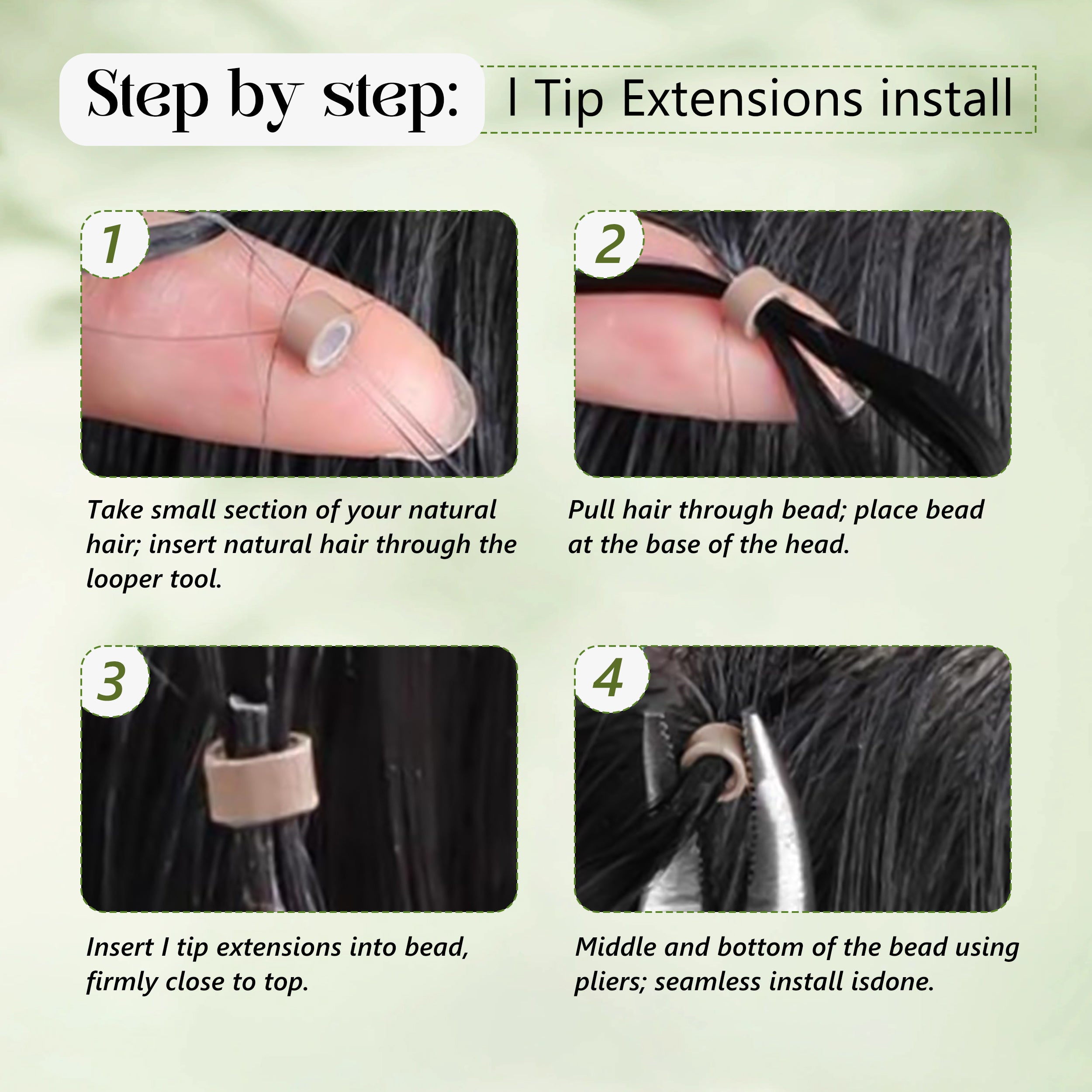 Step by step: I Tip Extensions install

1

Take small section of your natural hair; insert natural hair through the looper tool.

2

Pull hair through bead; place bead at the base of the head.

3

Insert I tip extensions into bead, firmly close to top.

4

Middle and bottom of the bead using pliers; seamless install isdone.